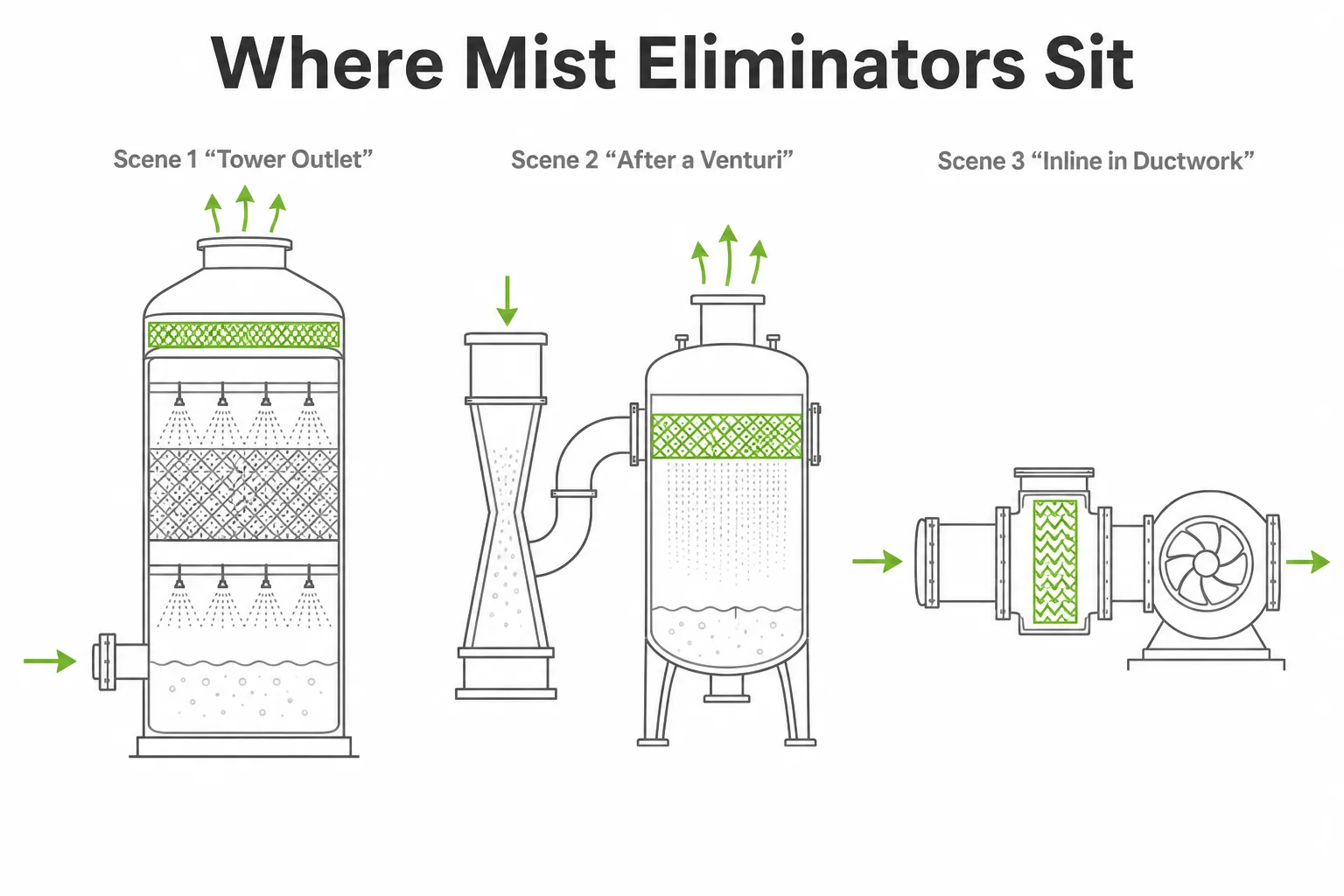 Where Mist Eliminators Sit

Scene 1 “Tower Outlet”

Scene 2 “After a Venturi”

Scene 3 “Inline in Ductwork”